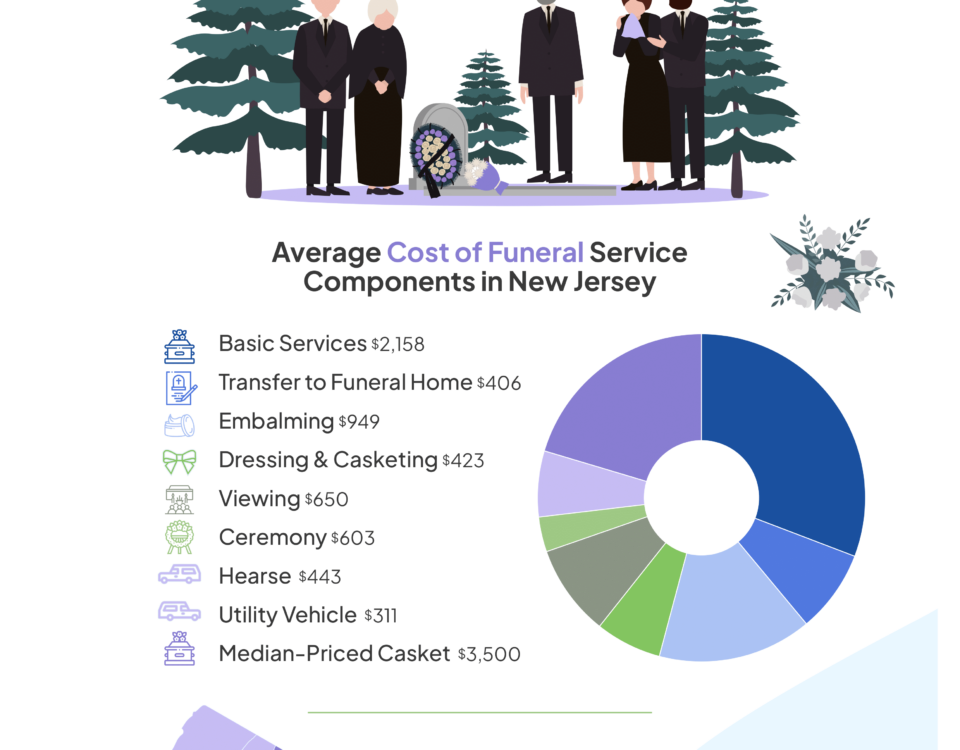 Average Cost of Funeral Service Components in New Jersey

Basic Services $2,158
Transfer to Funeral Home $406
Embalming $949
Dressing & Casketing $423
Viewing $650
Ceremony $603
Hearse $443
Utility Vehicle $311
Median-Priced Casket $3,500