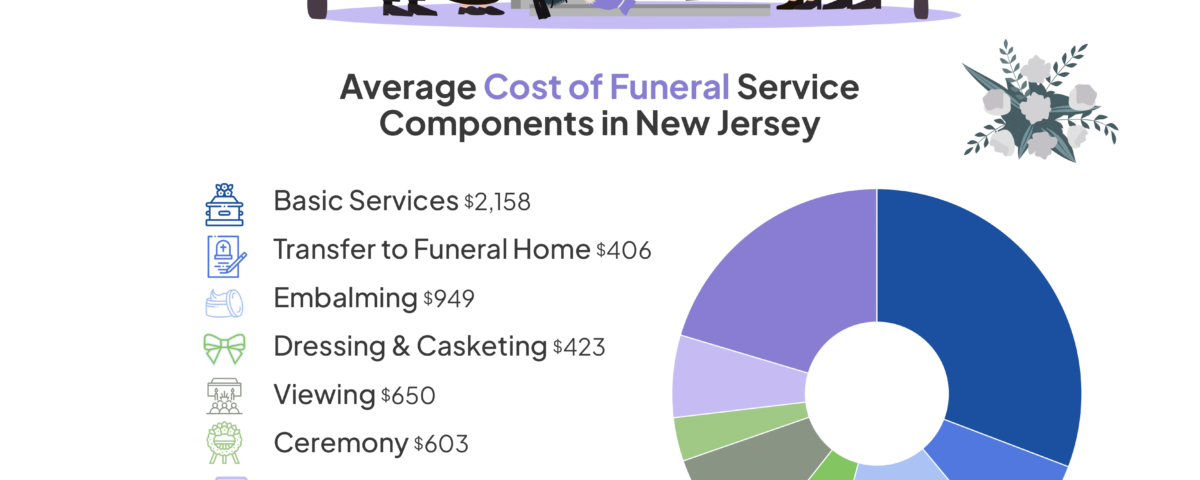 Average Cost of Funeral Service Components in New Jersey

Basic Services $2,158

Transfer to Funeral Home $406

Embalming $949

Dressing & Casketing $423

Viewing $650

Ceremony $603