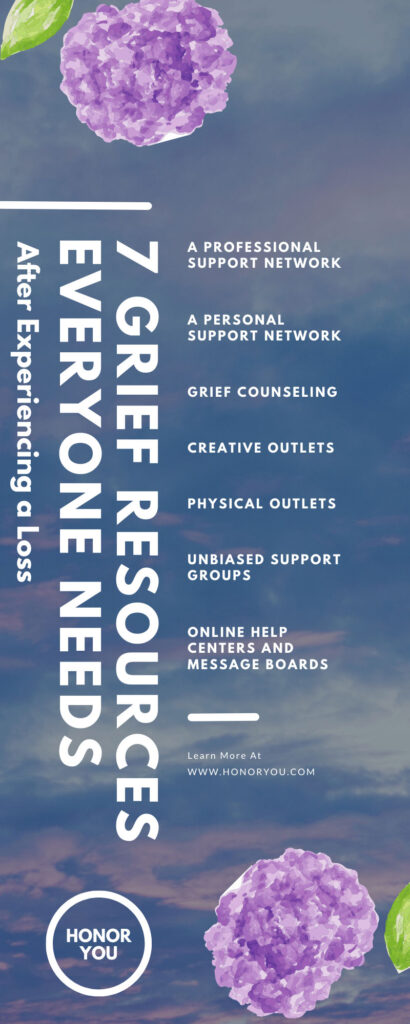 7 GRIEF RESOURCES EVERYONE NEEDS

After Experiencing a Loss

A PROFESSIONAL SUPPORT NETWORK

A PERSONAL SUPPORT NETWORK

GRIEF COUNSELING

CREATIVE OUTLETS

PHYSICAL OUTLETS

UNBIASED SUPPORT GROUPS

ONLINE HELP CENTERS AND MESSAGE BOARDS

Learn More At
WWW.HONORYOU.COM

HONOR YOU